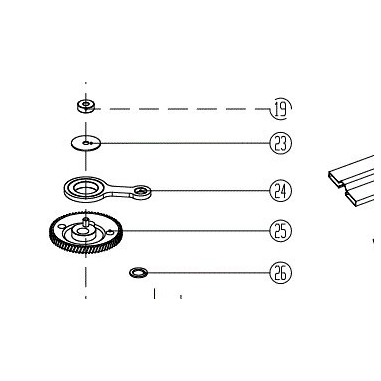 19
23
24
25
26