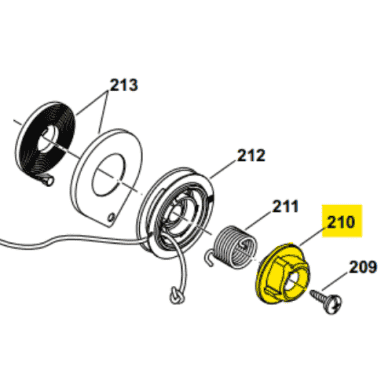 213

212

211

210

209