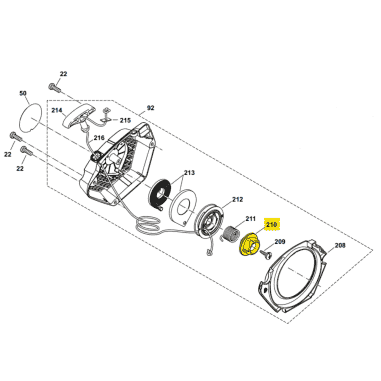 22
50
214
215
92
216
22
22
213
212
211
210
209
208