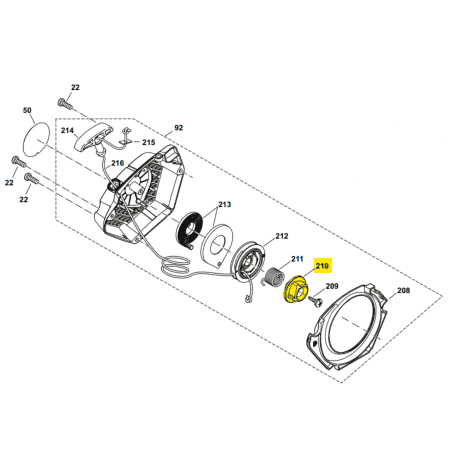 22
50
214
215
92
216
22
22
213
212
211
210
209
208