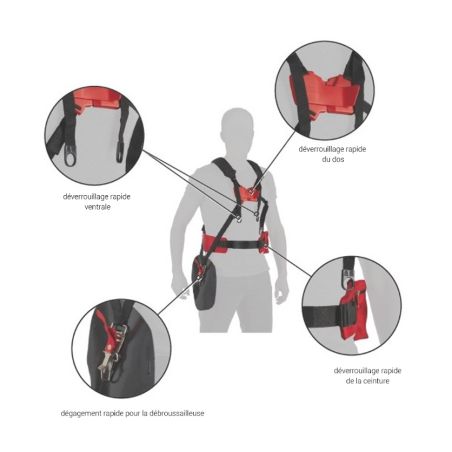 déverrouillage rapide du dos

déverrouillage rapide ventrale

déverrouillage rapide de la ceinture

dégagement rapide pour la débroussailleuse